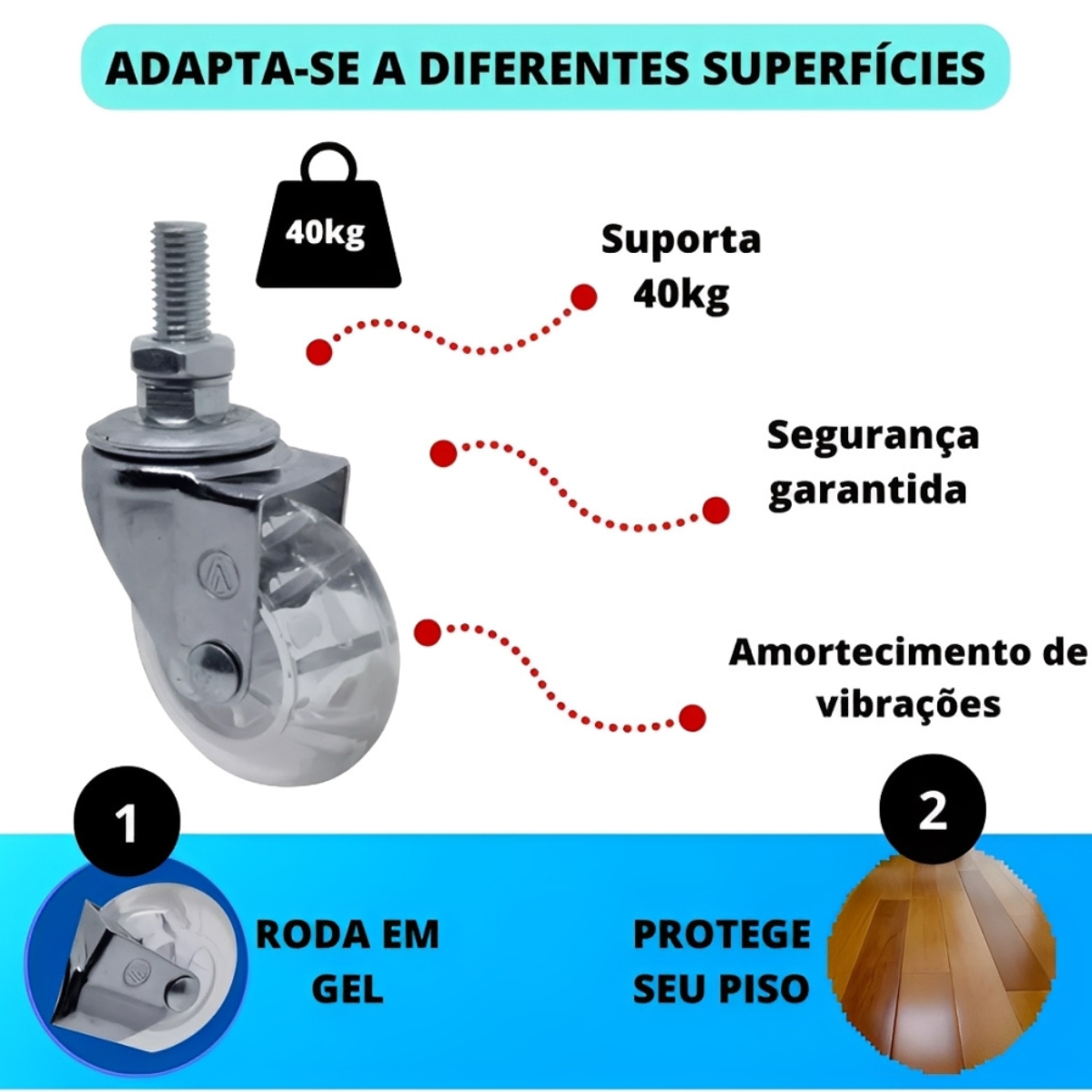 ADAPTA-SE A DIFERENTES SUPERFÍCIES

40kg

Suporta 40kg

Segurança garantida

Amortecimento de vibrações

1

RODA EM GEL

2

PROTEGE SEU PISO